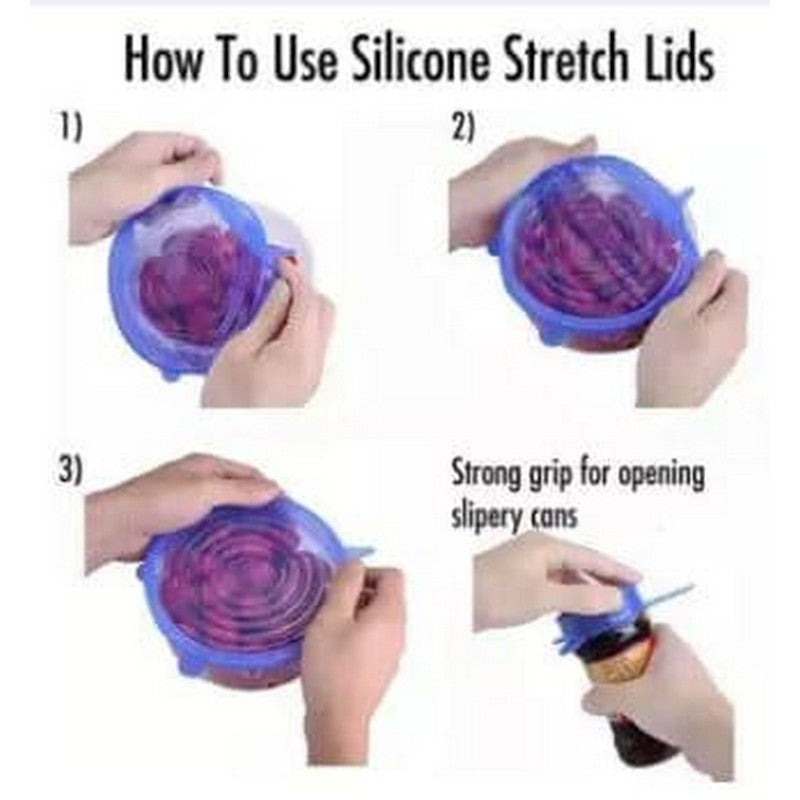 How To Use Silicone Stretch Lids

1)

2)

3)

Strong grip for opening slipery cans