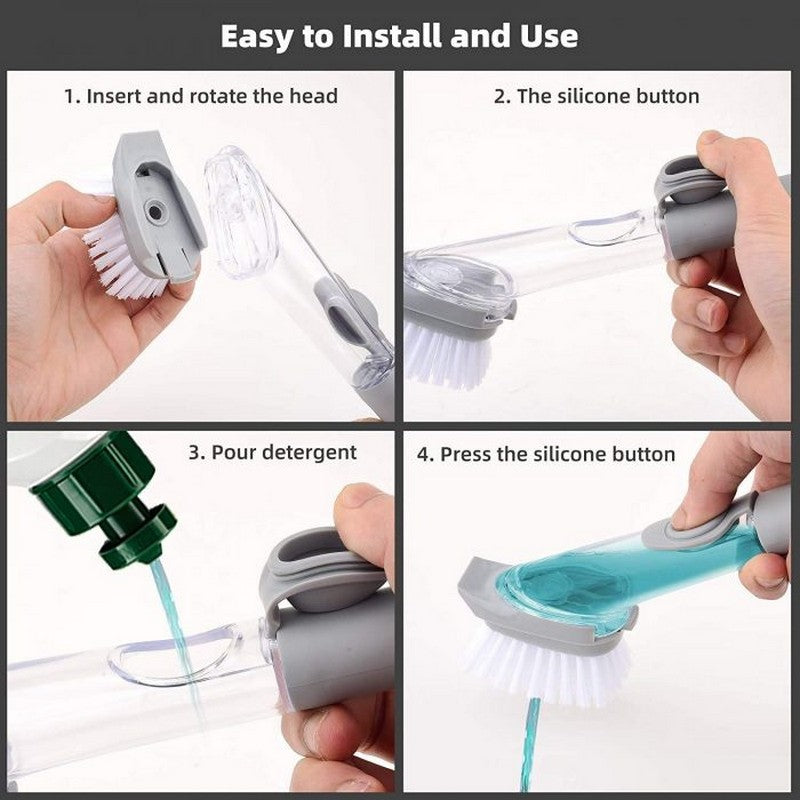 Easy to Install and Use

1. Insert and rotate the head

2. The silicone button

3. Pour detergent

4. Press the silicone button