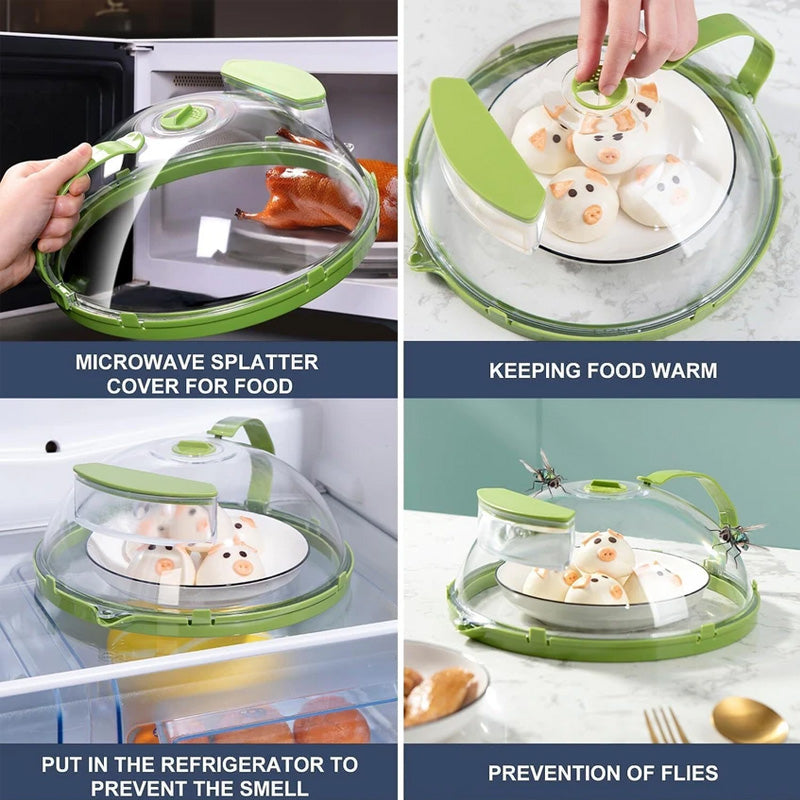 MICROWAVE SPLATTER COVER FOR FOOD

KEEPING FOOD WARM

PUT IN THE REFRIGERATOR TO PREVENT THE SMELL

PREVENTION OF FLIES