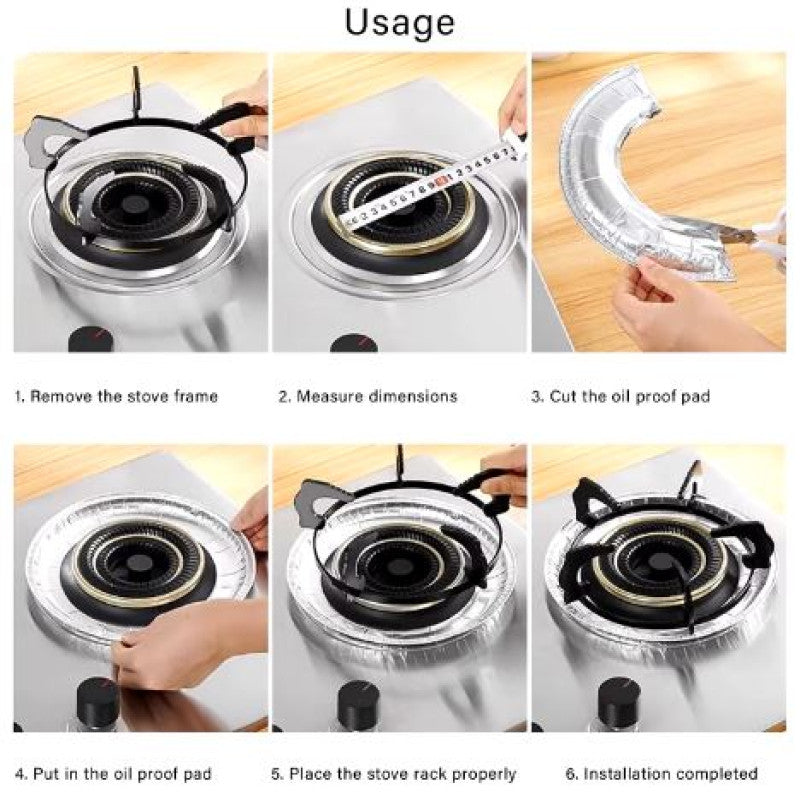 Usage

1. Remove the stove frame

2. Measure dimensions

3. Cut the oil proof pad

4. Put in the oil proof pad

5. Place the stove rack properly

6. Installation completed