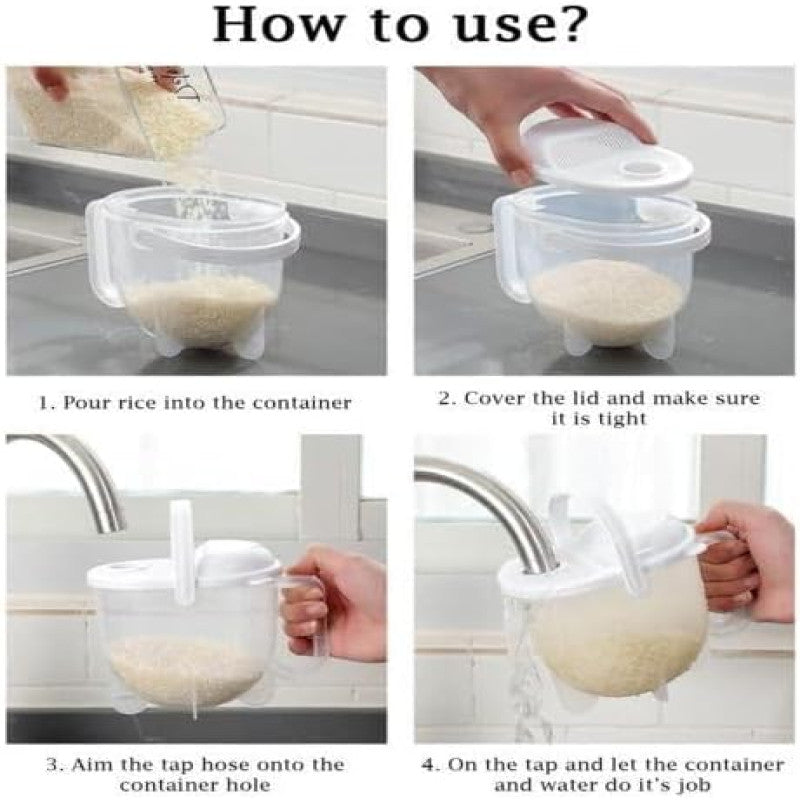 How to use?

1. Pour rice into the container

2. Cover the lid and make sure it is tight

3. Aim the tap hose onto the container hole

4. On the tap and let the container and water do it's job