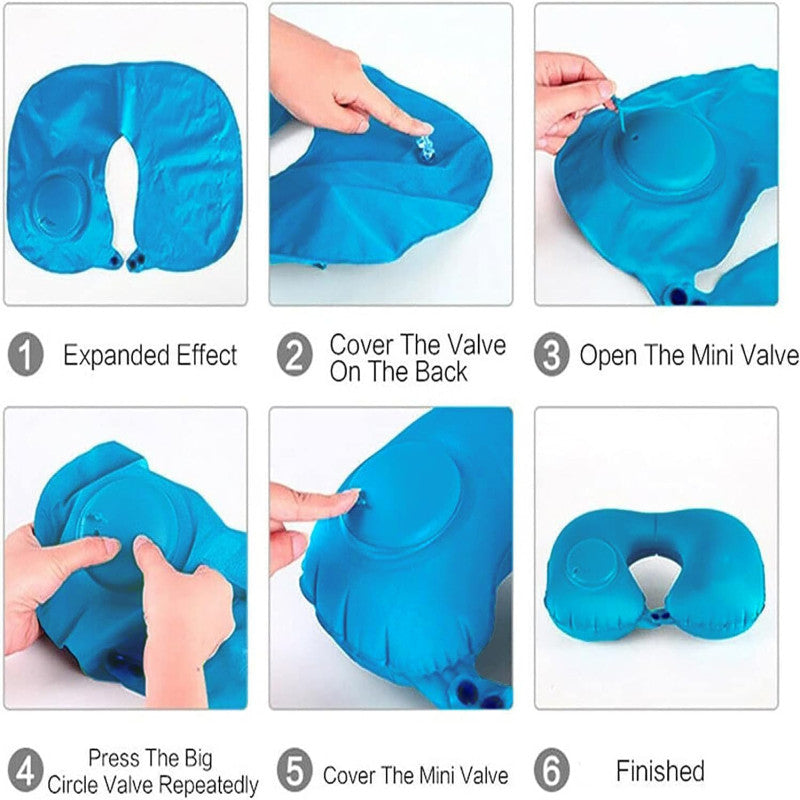 1 Expanded Effect

2 Cover The Valve On The Back

3 Open The Mini Valve

4 Press The Big Circle Valve Repeatedly

5 Cover The Mini Valve

6 Finished