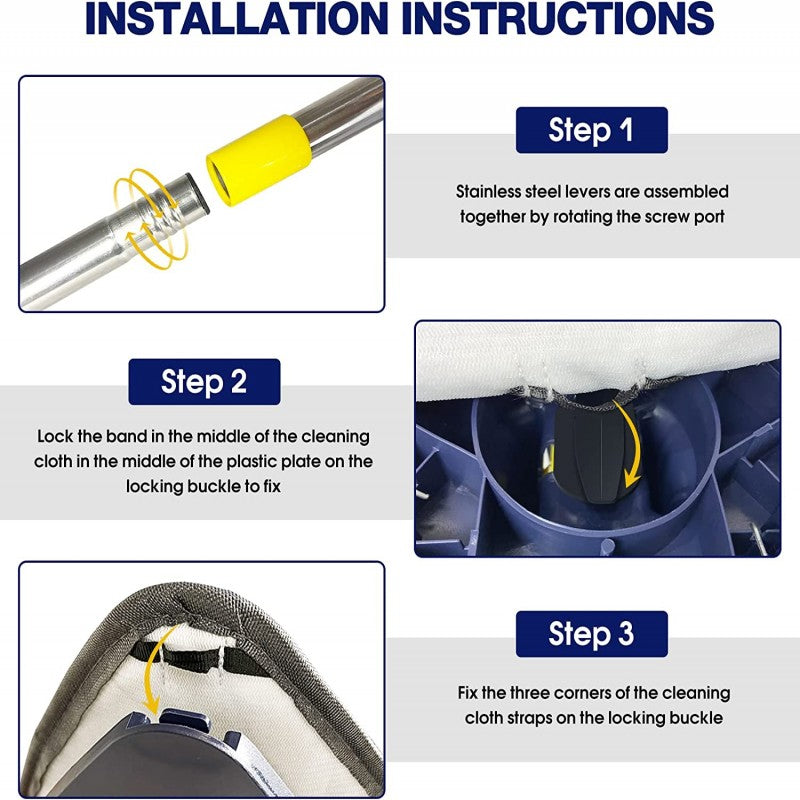 INSTALLATION INSTRUCTIONS

Step 1

Stainless steel levers are assembled together by rotating the screw port

Step 2

Lock the band in the middle of the cleaning cloth in the middle of the plastic plate on the locking buckle to fix

Step 3

Fix the three corners of the cleaning cloth straps on the locking buckle